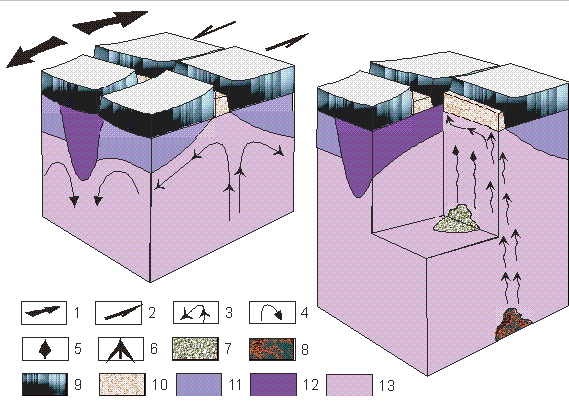 1 2 3 4

5 6 7 8

9 10 11 12 13